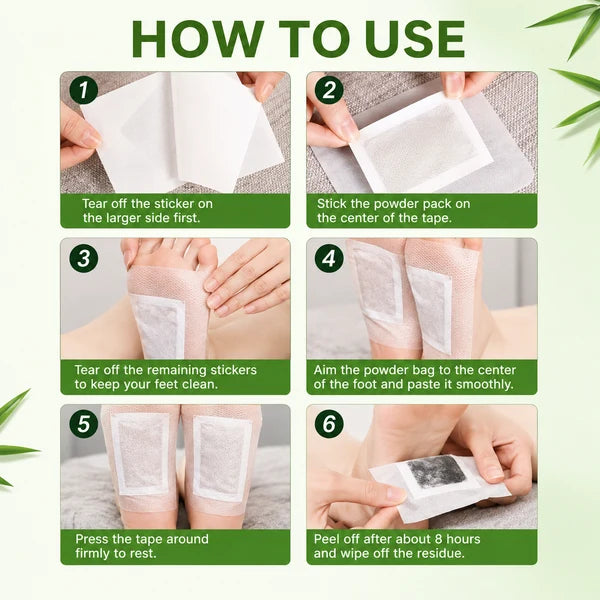 HOW TO USE

1
Tear off the sticker on the larger side first.

2
Stick the powder pack on the center of the tape.

3
Tear off the remaining stickers to keep your feet clean.

4
Aim the powder bag to the center of the foot and paste it smoothly.

5
Press the tape around firmly to rest.

6
Peel off after about 8 hours and wipe off the residue.